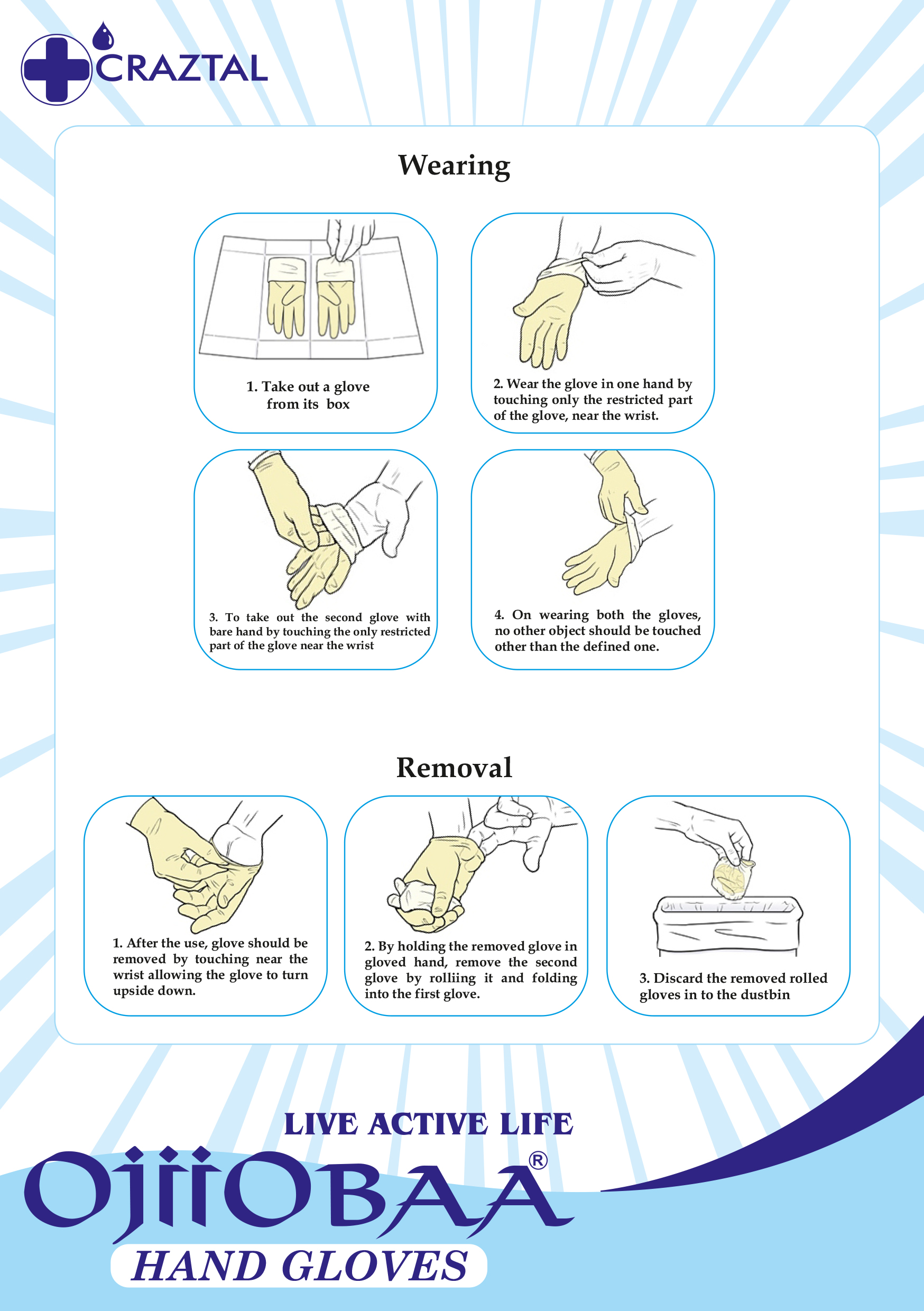 CRAZTAL

Wearing

1. Take out a glove from its box

2. Wear the glove in one hand by touching only the restricted part of the glove, near the wrist.

3. To take out the second glove with bare hand by touching the only restricted part of the glove near the wrist

4. On wearing both the gloves, no other object should be touched other than the defined one.

Removal

1. After the use, glove should be removed by touching near the wrist allowing the glove to turn upside down.

2. By holding the removed glove in gloved hand, remove the second glove by rolliing it and folding into the first glove.

3. Discard the removed rolled gloves in to the dustbin

LIVE ACTIVE LIFE

OjiiOBAA®

HAND GLOVES