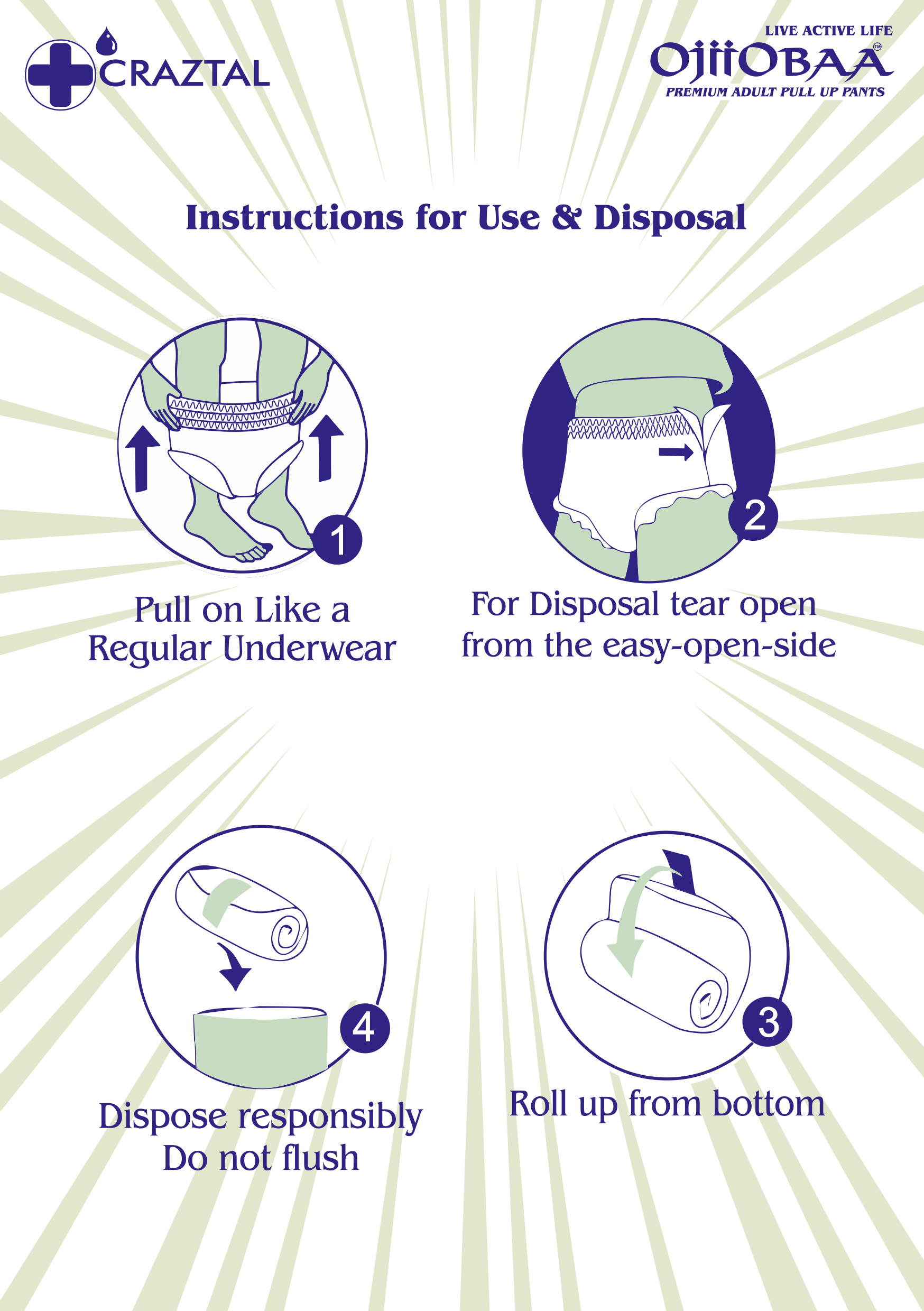 CRAZTAL

LIVE ACTIVE LIFE
OjiiOBAA™
PREMIUM ADULT PULL UP PANTS

Instructions for Use & Disposal

1
Pull on Like a Regular Underwear

2
For Disposal tear open from the easy-open-side

4
Dispose responsibly
Do not flush

3
Roll up from bottom